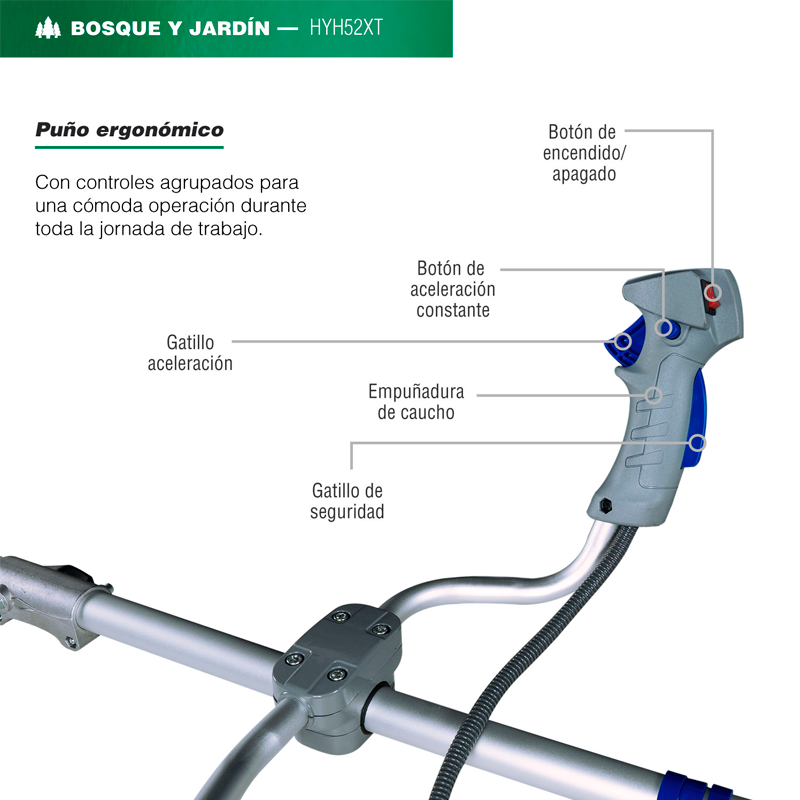 BOSQUE Y JARDÍN — HYH52XT

Puño ergonómico

Con controles agrupados para una cómoda operación durante toda la jornada de trabajo.

Botón de encendido/ apagado

Botón de aceleración constante

Gatillo aceleración

Empuñadura de caucho

Gatillo de seguridad